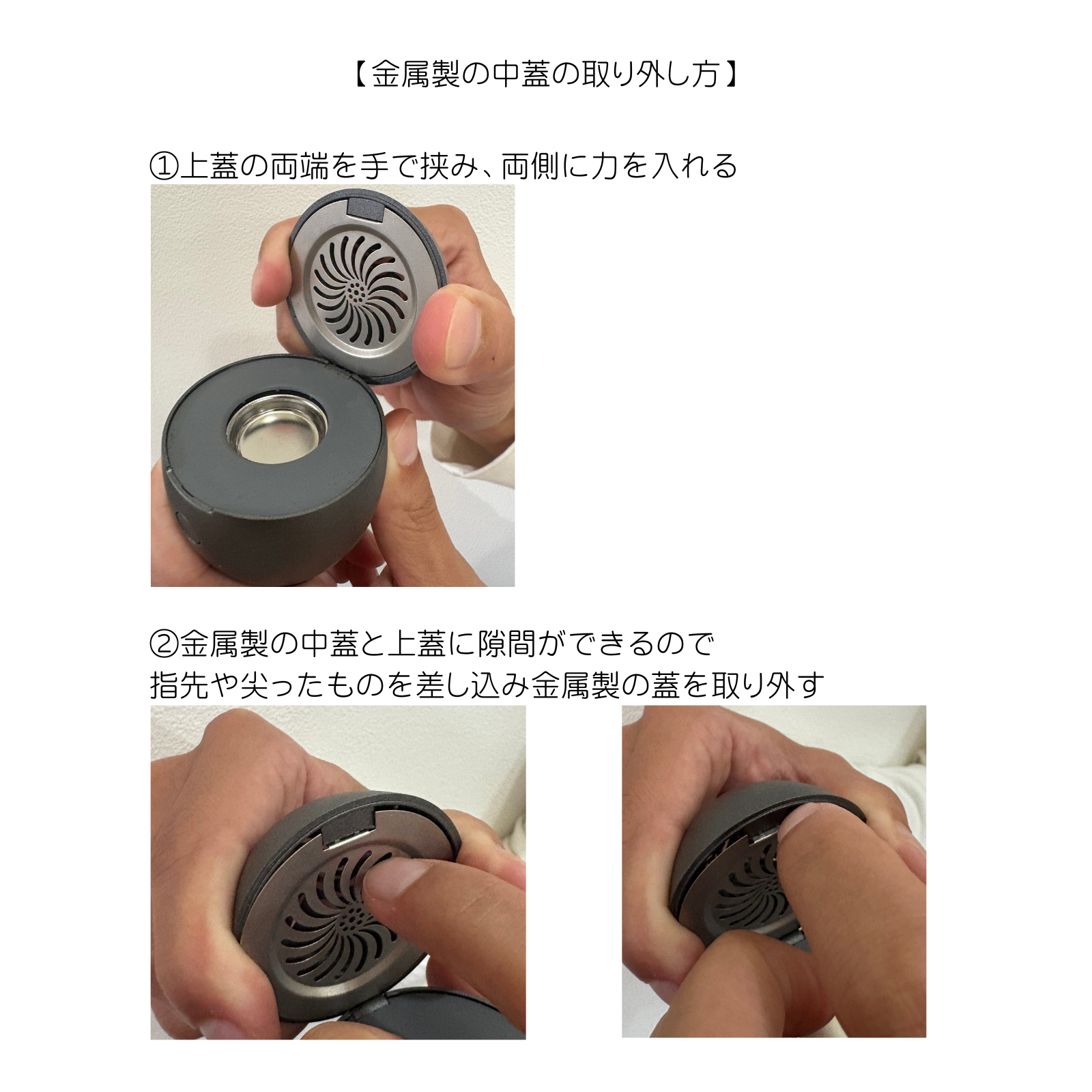 【金属製の中蓋の取り外し方】

①上蓋の両端を手で挟み、両側に力を入れる

②金属製の中蓋と上蓋に隙間ができるので
指先や尖ったものを差し込み金属製の蓋を取り外す